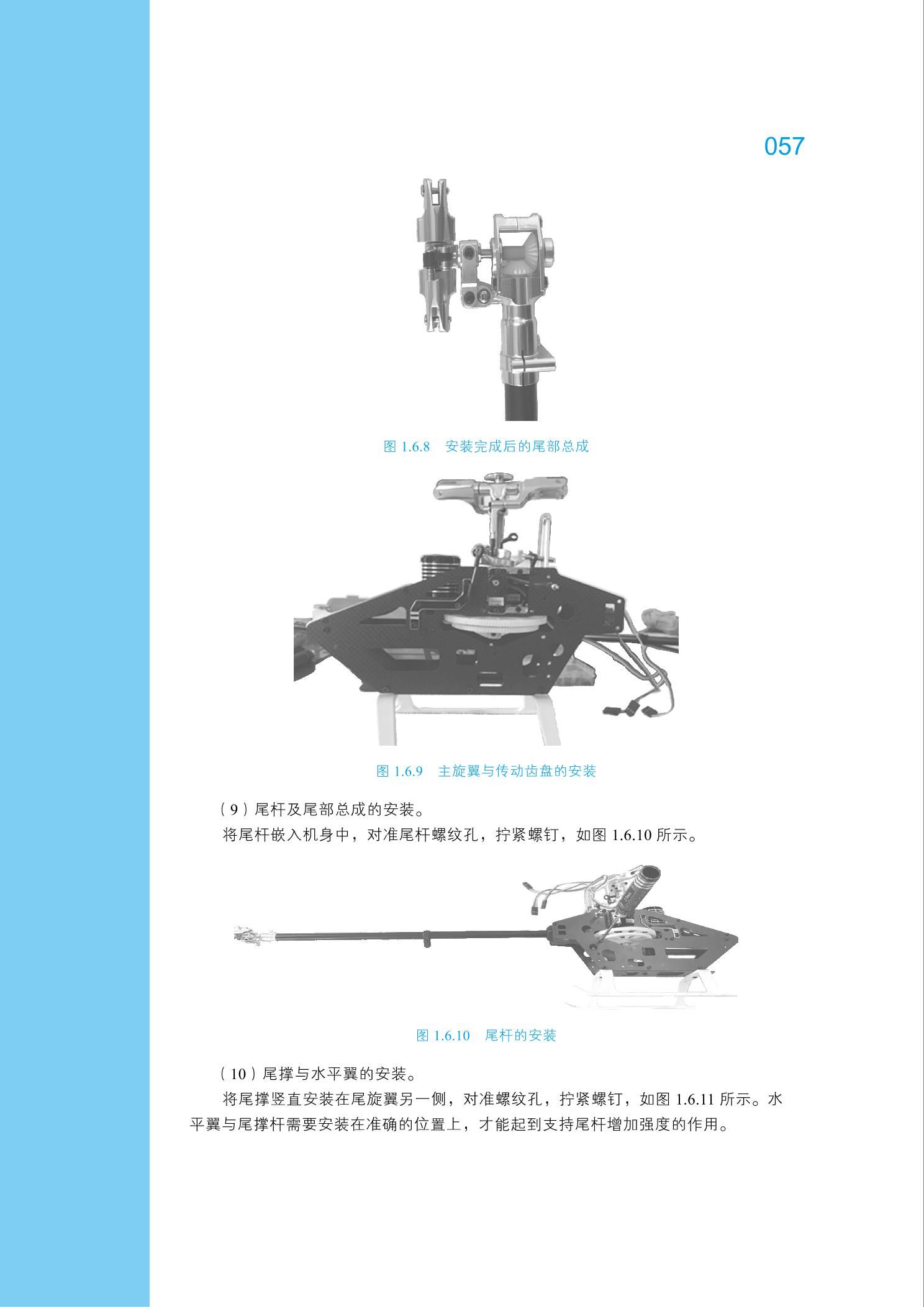 057

图 1.6.8　安装完成后的尾部总成

图 1.6.9　主旋翼与传动齿盘的安装

（9）尾杆及尾部总成的安装。

将尾杆嵌入机身中，对准尾杆螺纹孔，拧紧螺钉，如图 1.6.10 所示。

图 1.6.10　尾杆的安装

（10）尾撑与水平翼的安装。

将尾撑竖直安装在尾旋翼另一侧，对准螺纹孔，拧紧螺钉，如图 1.6.11 所示。水平翼与尾撑杆需要安装在准确的位置上，才能起到支持尾杆增加强度的作用。